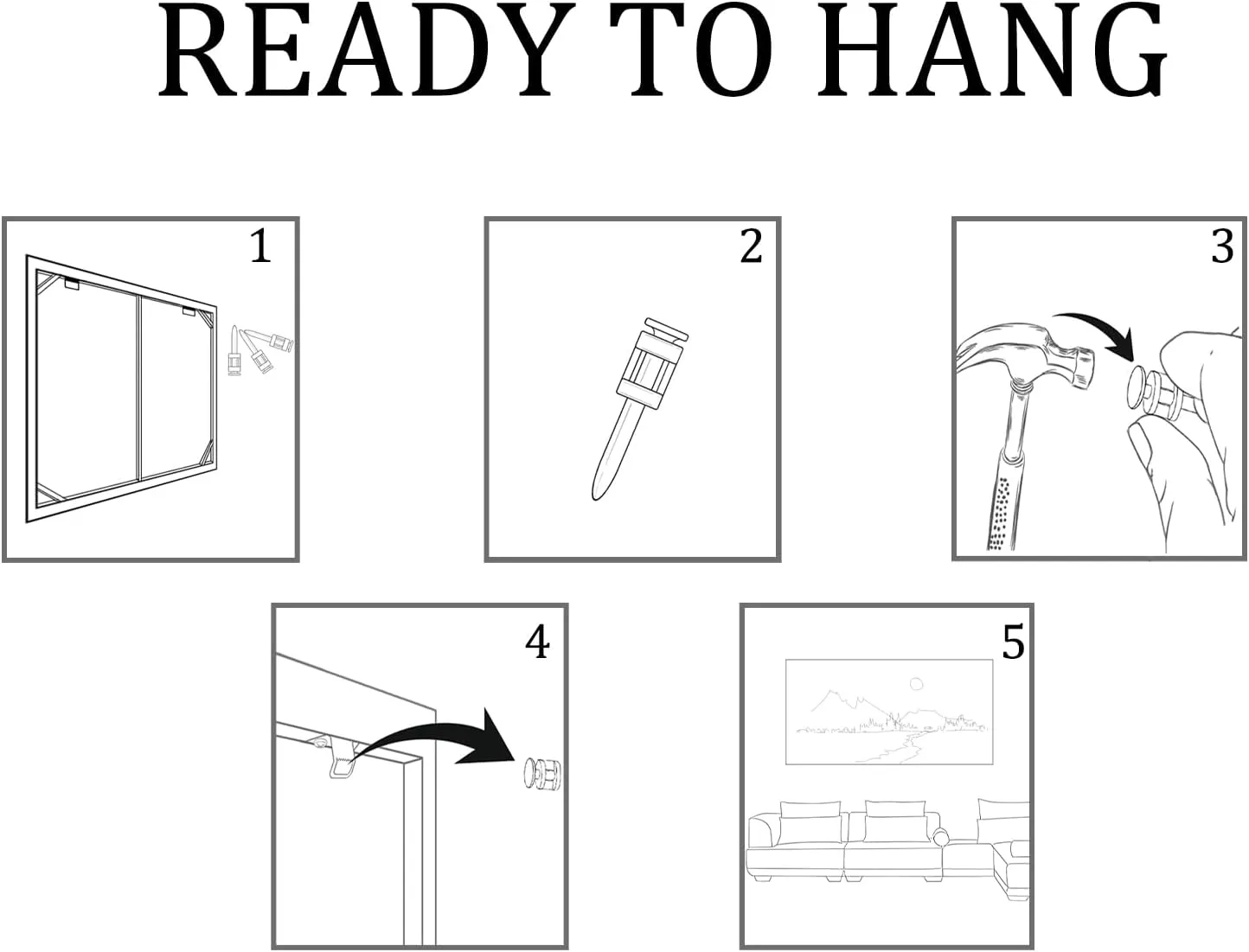 READY TO HANG

1

2

3

4

5