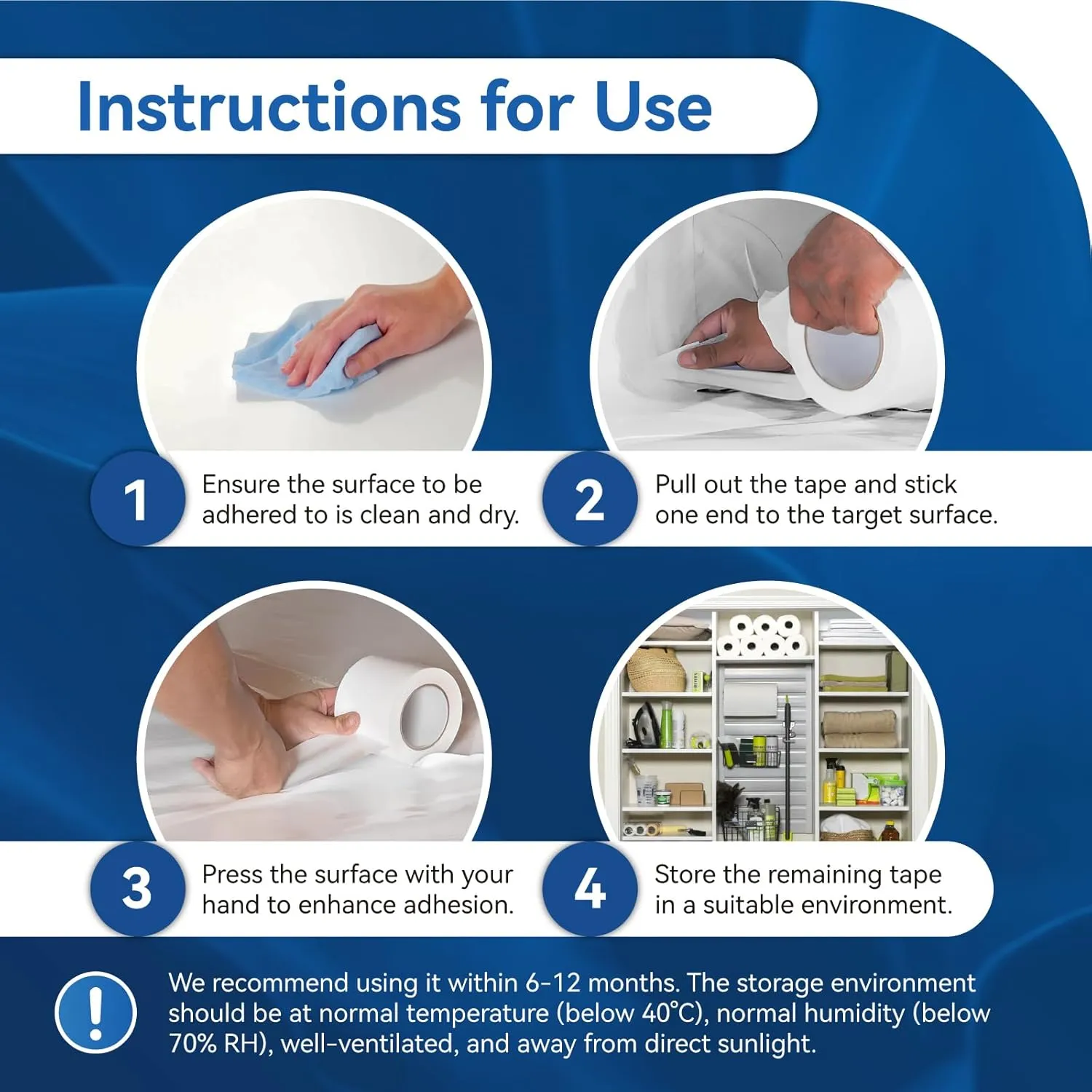 Instructions for Use

1 Ensure the surface to be adhered to is clean and dry.

2 Pull out the tape and stick one end to the target surface.

3 Press the surface with your hand to enhance adhesion.

4 Store the remaining tape in a suitable environment.

! We recommend using it within 6-12 months. The storage environment should be at normal temperature (below 40℃), normal humidity (below 70% RH), well-ventilated, and away from direct sunlight.